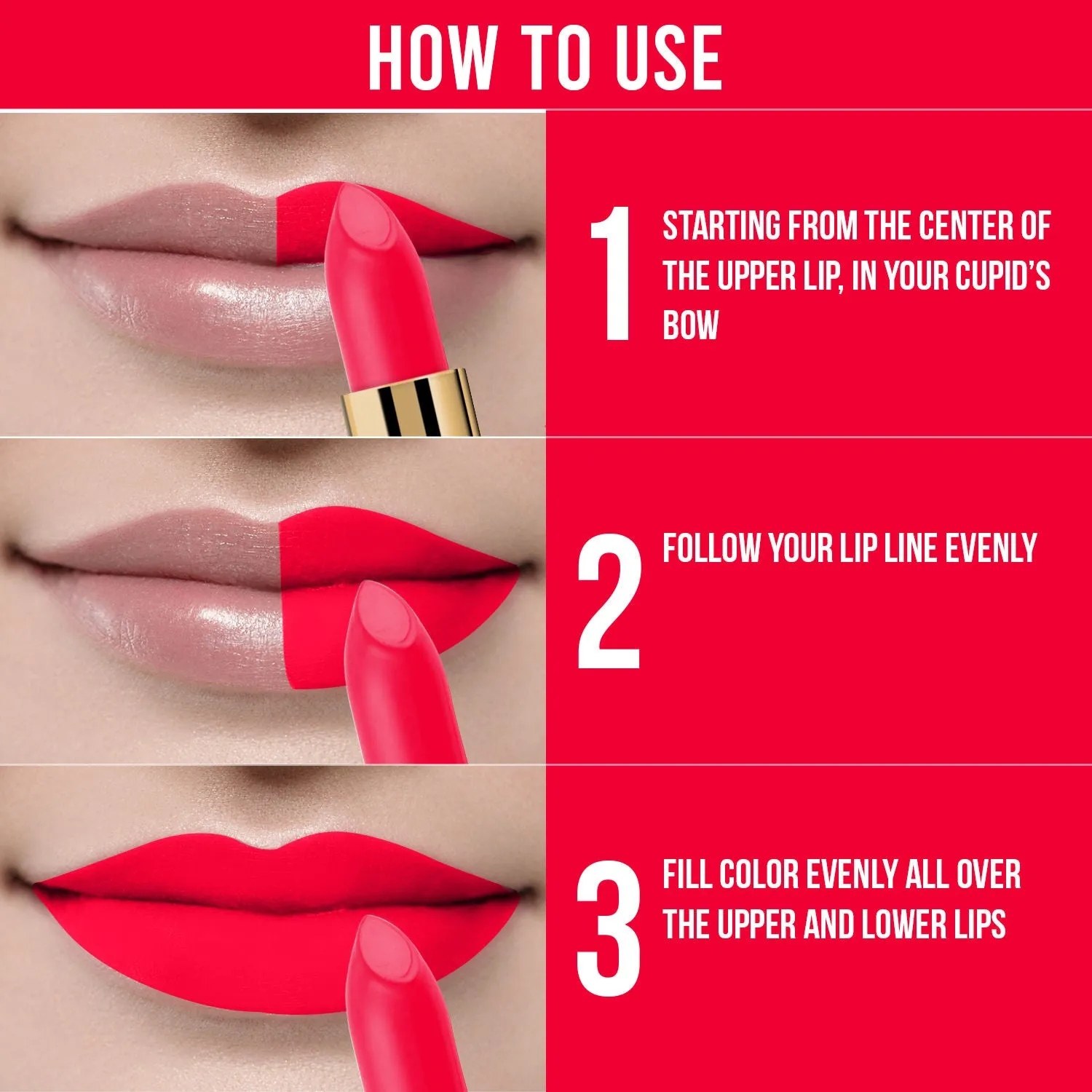 HOW TO USE

1 STARTING FROM THE CENTER OF THE UPPER LIP, IN YOUR CUPID'S BOW

2 FOLLOW YOUR LIP LINE EVENLY

3 FILL COLOR EVENLY ALL OVER THE UPPER AND LOWER LIPS