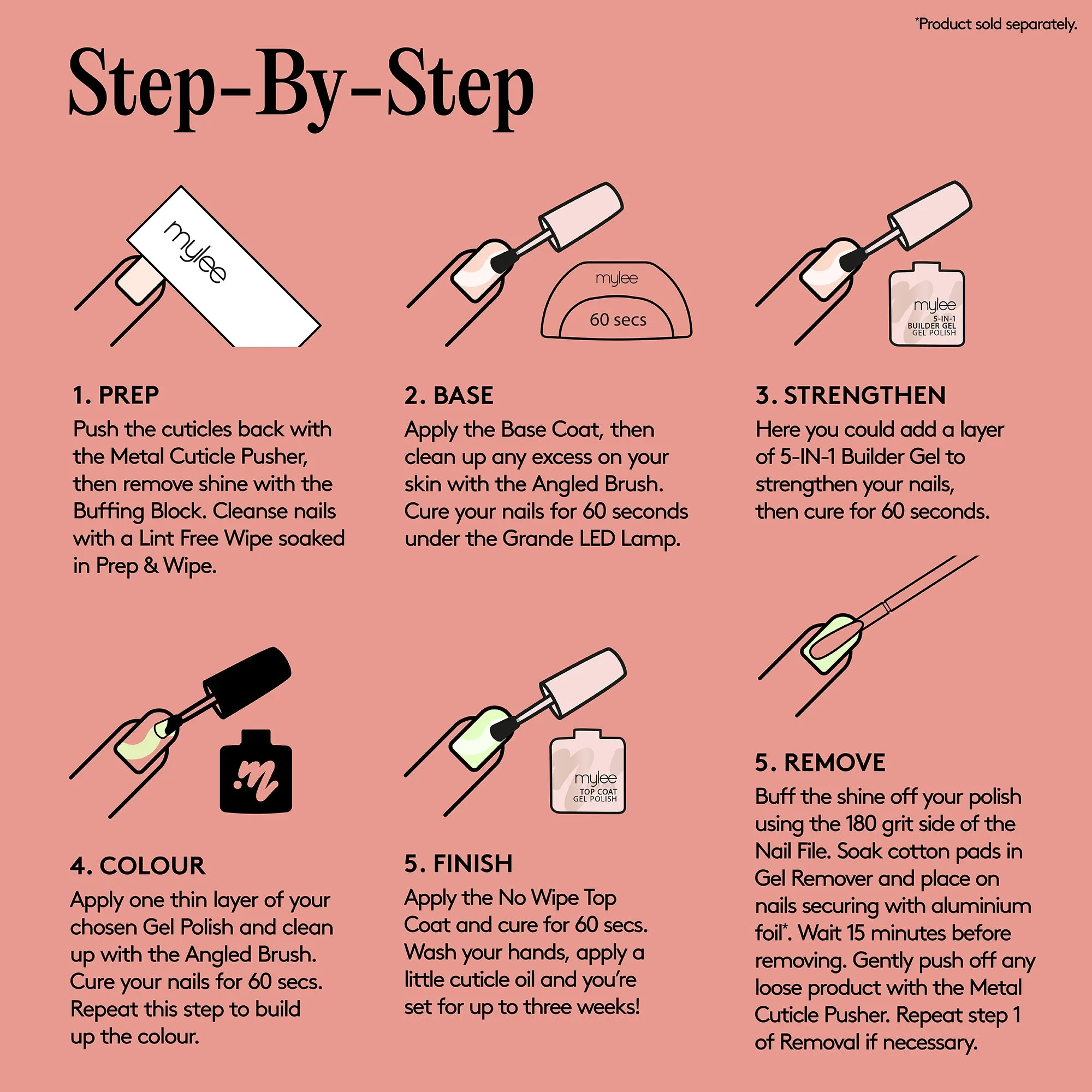 *Product sold separately.

Step-By-Step

mylee

mylee

60 secs

mylee
5-IN-1
BUILDER GEL
GEL POLISH

1. PREP
Push the cuticles back with the Metal Cuticle Pusher, then remove shine with the Buffing Block. Cleanse nails with a Lint Free Wipe soaked in Prep & Wipe.

2. BASE
Apply the Base Coat, then clean up any excess on your skin with the Angled Brush. Cure your nails for 60 seconds under the Grande LED Lamp.

3. STRENGTHEN
Here you could add a layer of 5-IN-1 Builder Gel to strengthen your nails, then cure for 60 seconds.

mylee
TOP COAT
GEL POLISH

4. COLOUR
Apply one thin layer of your chosen Gel Polish and clean up with the Angled Brush. Cure your nails for 60 secs. Repeat this step to build up the colour.

5. FINISH
Apply the No Wipe Top Coat and cure for 60 secs. Wash your hands, apply a little cuticle oil and you're set for up to three weeks!

5. REMOVE
Buff the shine off your polish using the 180 grit side of the Nail File. Soak cotton pads in Gel Remover and place on nails securing with aluminium foil*. Wait 15 minutes before removing. Gently push off any loose product with the Metal Cuticle Pusher. Repeat step 1 of Removal if necessary.